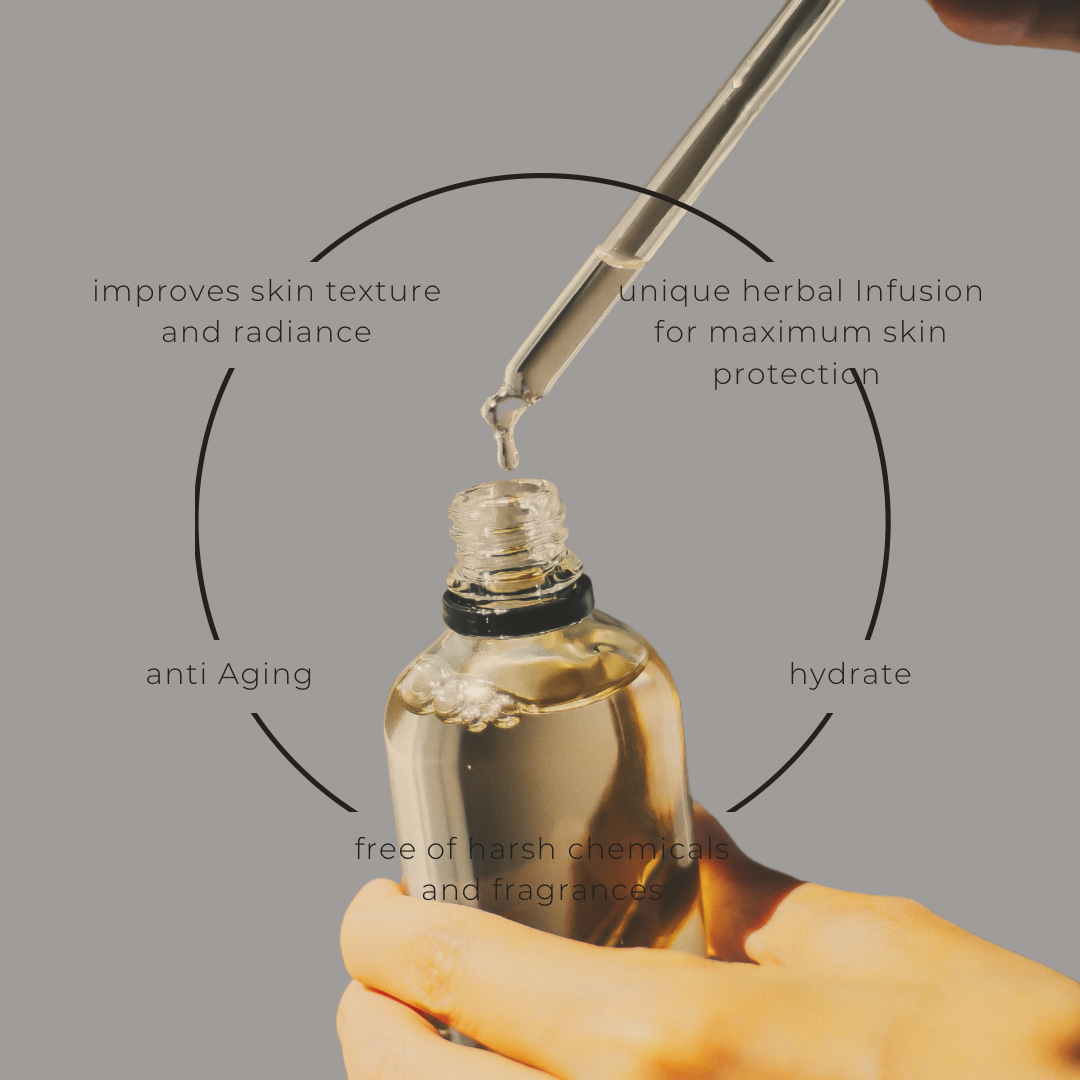 improves skin texture and radiance

unique herbal Infusion for maximum skin protection

anti Aging

hydrate

free of harsh chemicals and fragrances